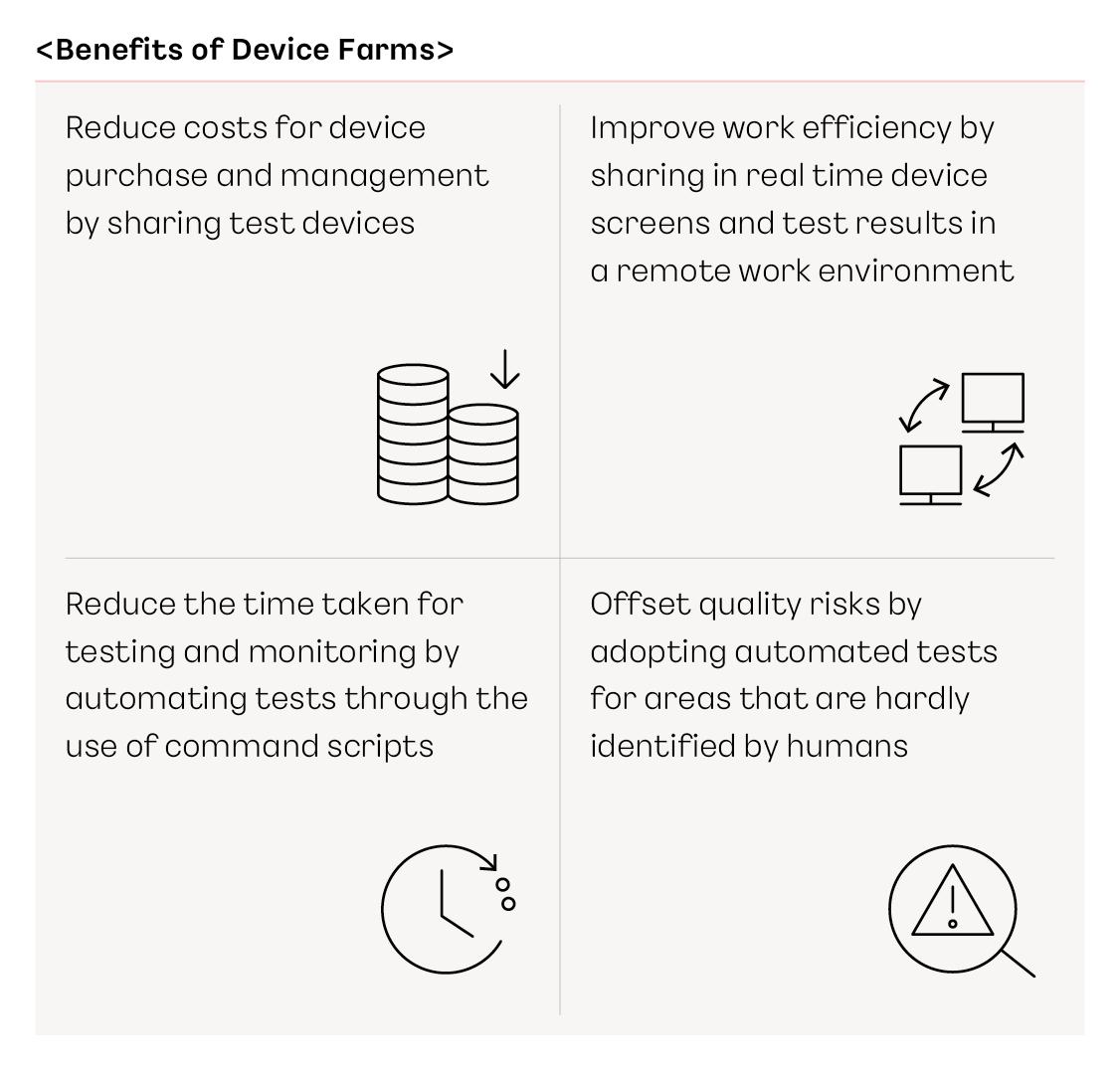 <Benefits of Device Farms>

Reduce costs for device purchase and management by sharing test devices

Improve work efficiency by sharing in real time device screens and test results in a remote work environment

Reduce the time taken for testing and monitoring by automating tests through the use of command scripts

Offset quality risks by adopting automated tests for areas that are hardly identified by humans